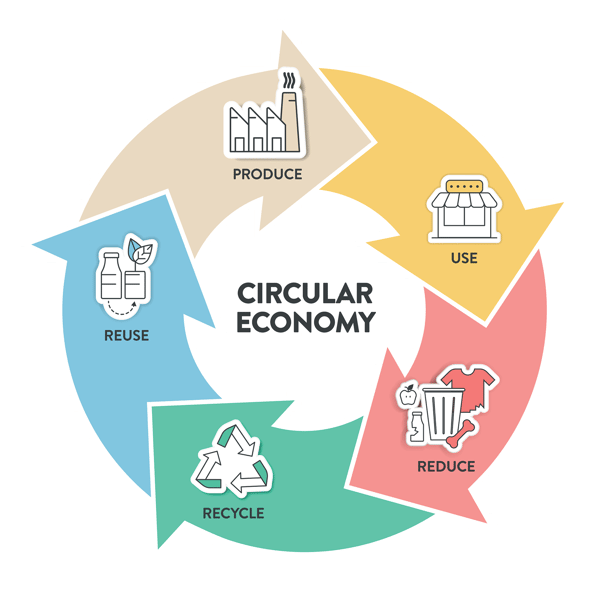 CIRCULAR ECONOMY

PRODUCE

USE

REDUCE

RECYCLE

REUSE